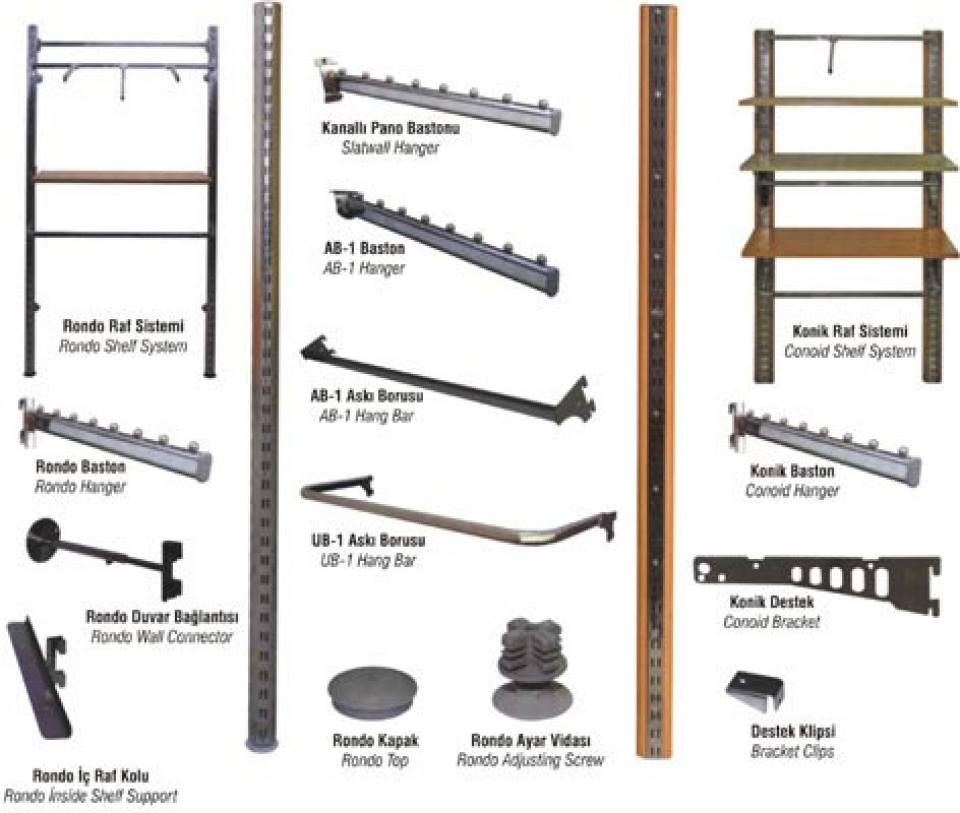 Rondo Raf Sistemi
Rondo Shelf System

Rondo Baston
Rondo Hanger

Rondo Duvar Bağlantısı
Rondo Wall Connector

Rondo İç Raf Kolu
Rondo İnside Shelf Support

Kanallı Pano Bastonu
Slatwall Hanger

AB-1 Baston
AB-1 Hanger

AB-1 Askı Borusu
AB-1 Hang Bar

UB-1 Askı Borusu
UB-1 Hang Bar

Rondo Kapak
Rondo Top

Rondo Ayar Vidası
Rondo Adjusting Screw

Konik Raf Sistemi
Conoid Shelf System

Konik Baston
Conoid Hanger

Konik Destek
Conoid Bracket

Destek Klipsi
Bracket Clips